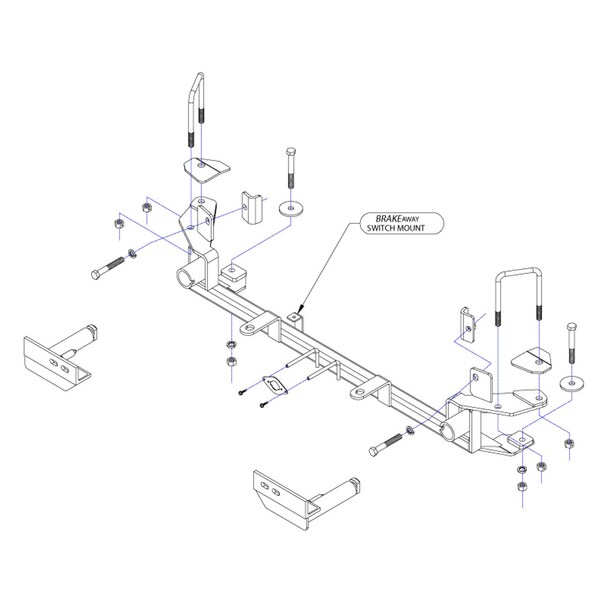 BRAKEAWAY SWITCH MOUNT